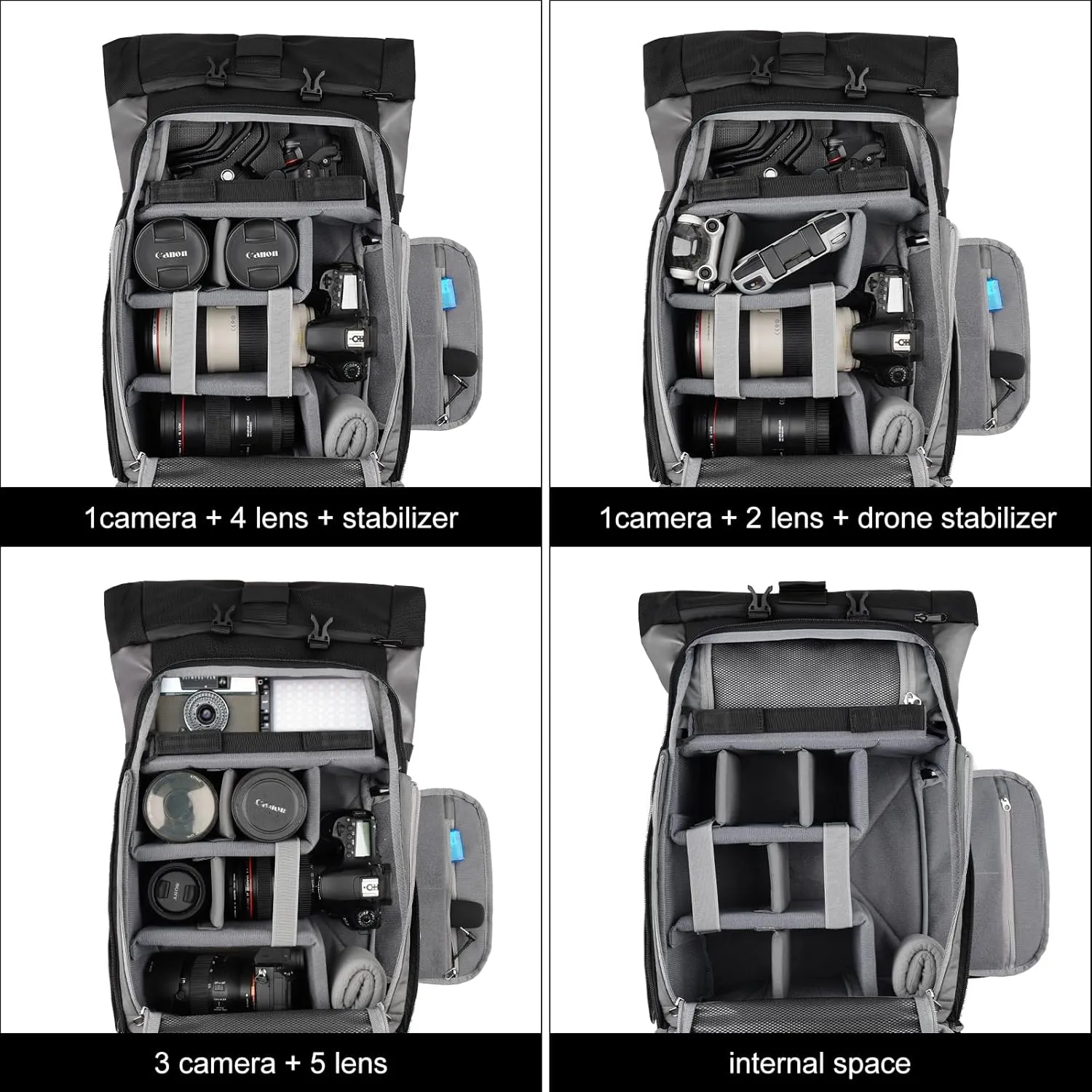 Canon

Canon

1camera + 4 lens + stabilizer

1camera + 2 lens + drone stabilizer

Canon

SONY

3 camera + 5 lens

internal space