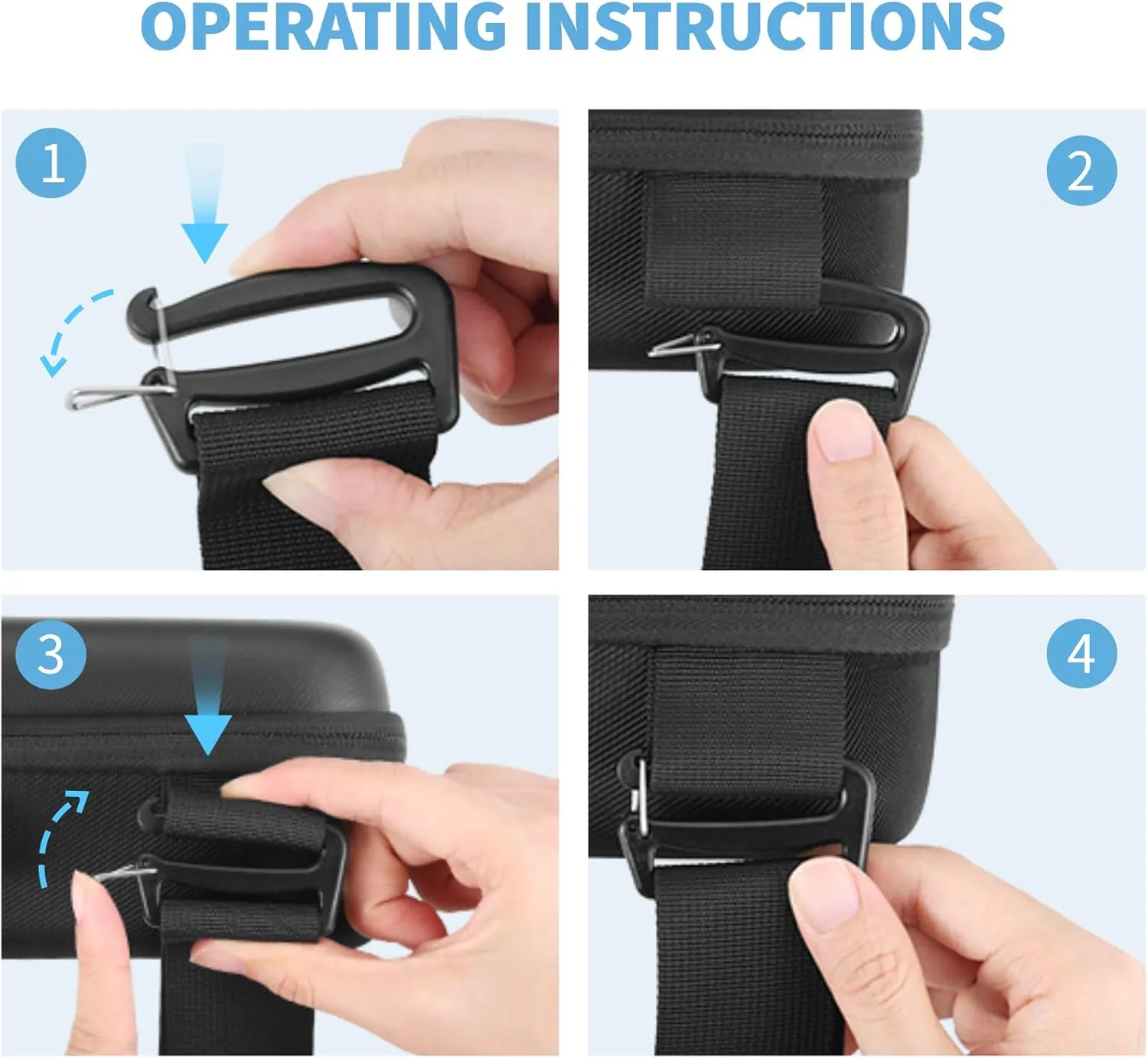 OPERATING INSTRUCTIONS

1

2

3

4