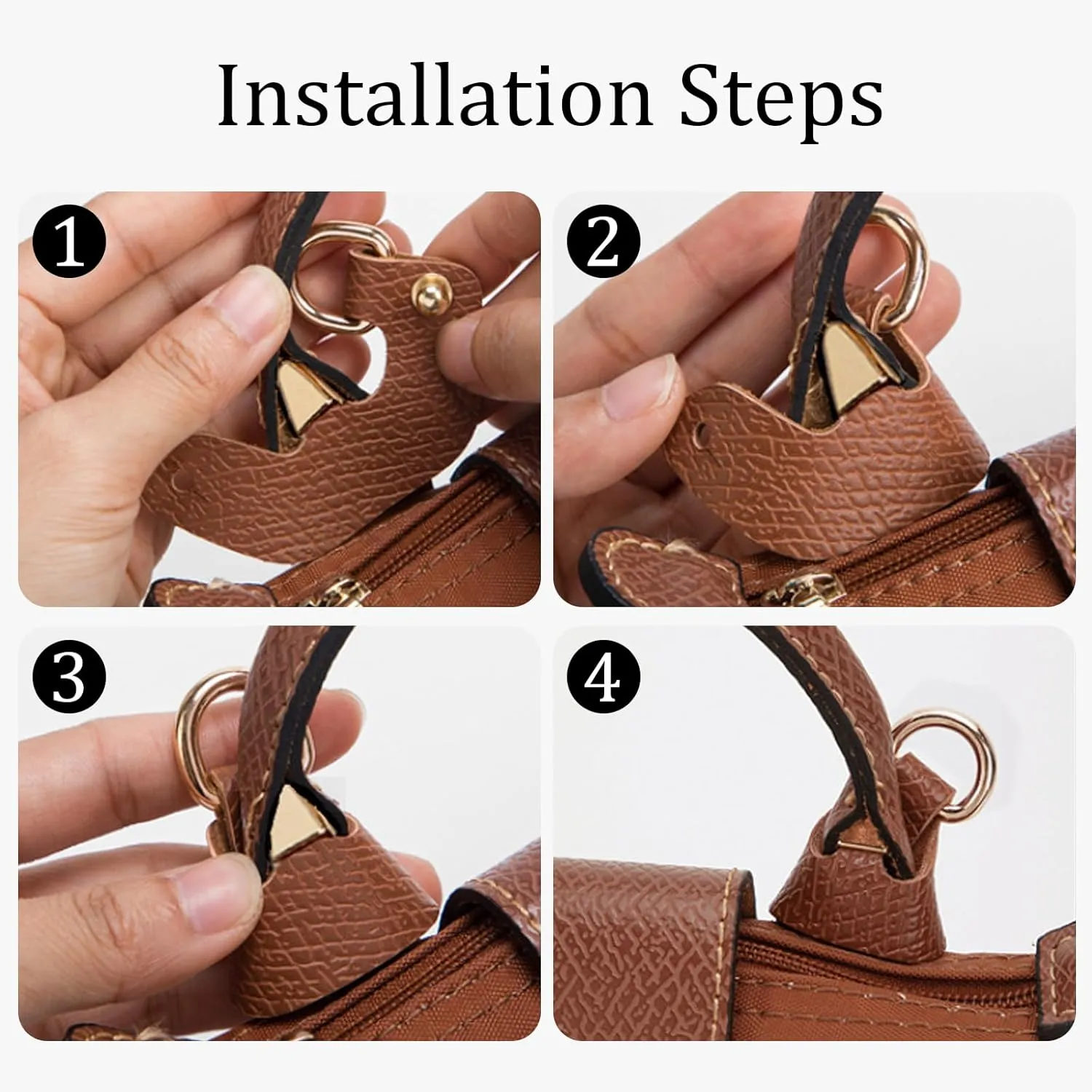 Installation Steps

1

2

3

4