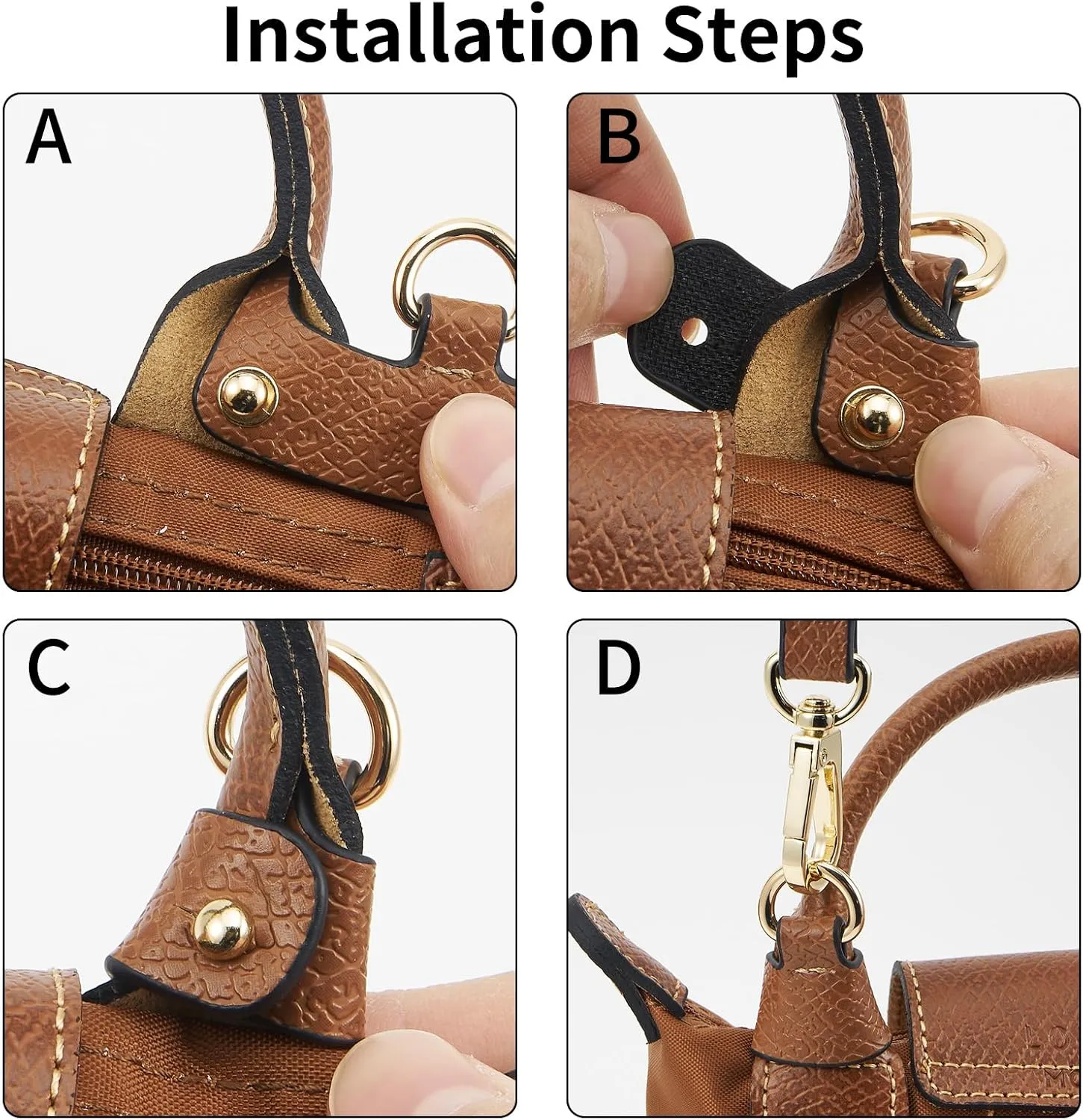 Installation Steps

A

B

C

D