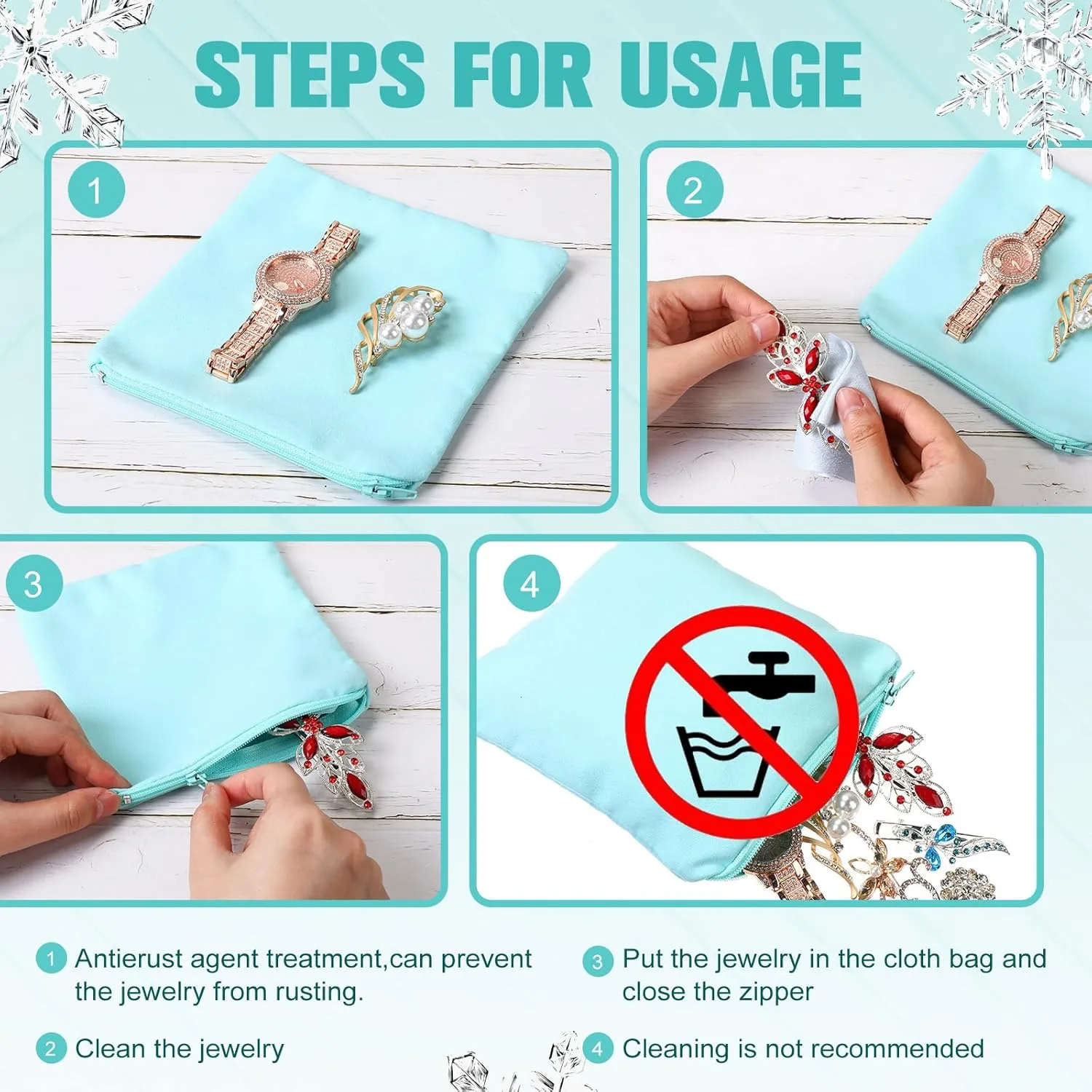 STEPS FOR USAGE

1

2

3

4

1 Antierust agent treatment,can prevent the jewelry from rusting.

2 Clean the jewelry

3 Put the jewelry in the cloth bag and close the zipper

4 Cleaning is not recommended